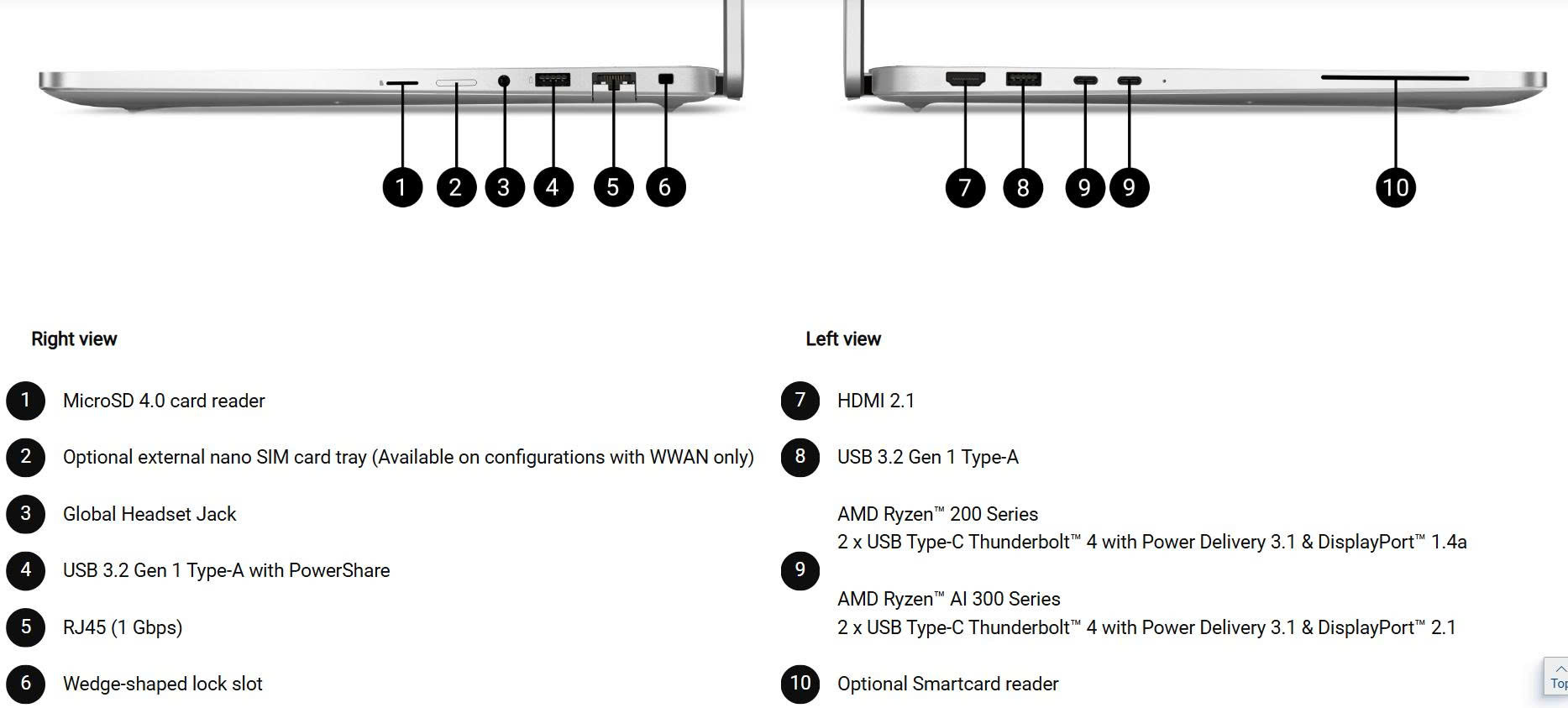 1 2 3 4 5 6

7 8 9 9 10

Right view

1 MicroSD 4.0 card reader

2 Optional external nano SIM card tray (Available on configurations with WWAN only)

3 Global Headset Jack

4 USB 3.2 Gen 1 Type-A with PowerShare

5 RJ45 (1 Gbps)

6 Wedge-shaped lock slot

Left view

7 HDMI 2.1

8 USB 3.2 Gen 1 Type-A

9 AMD Ryzen™ 200 Series
2 x USB Type-C Thunderbolt™ 4 with Power Delivery 3.1 & DisplayPort™ 1.4a

AMD Ryzen™ AI 300 Series
2 x USB Type-C Thunderbolt™ 4 with Power Delivery 3.1 & DisplayPort™ 2.1

10 Optional Smartcard reader

Top